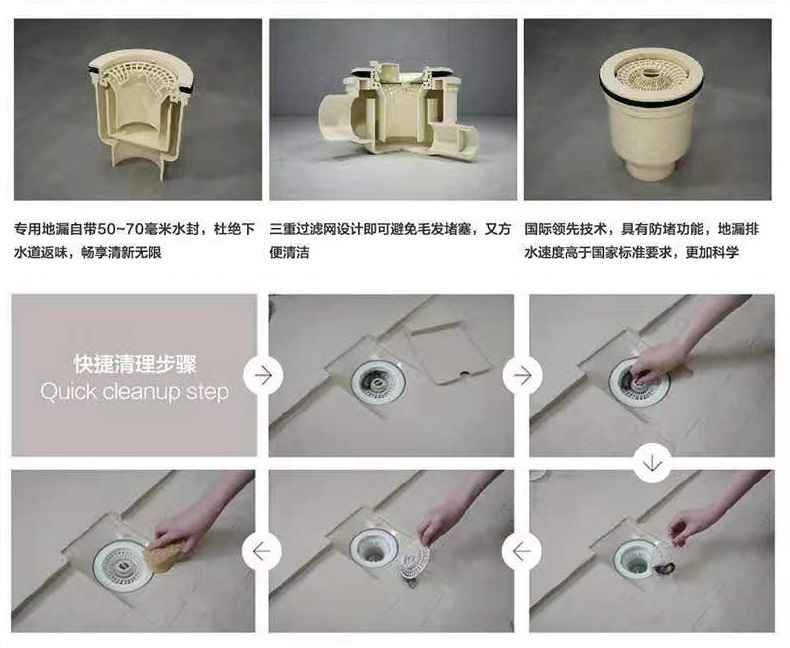 专用地漏自带50~70毫米水封，杜绝下水道返味，畅享清新无限

三重过滤网设计即可避免毛发堵塞，又方便清洁

国际领先技术，具有防堵功能，地漏排水速度高于国家标准要求，更加科学

快捷清理步骤
Quick cleanup step